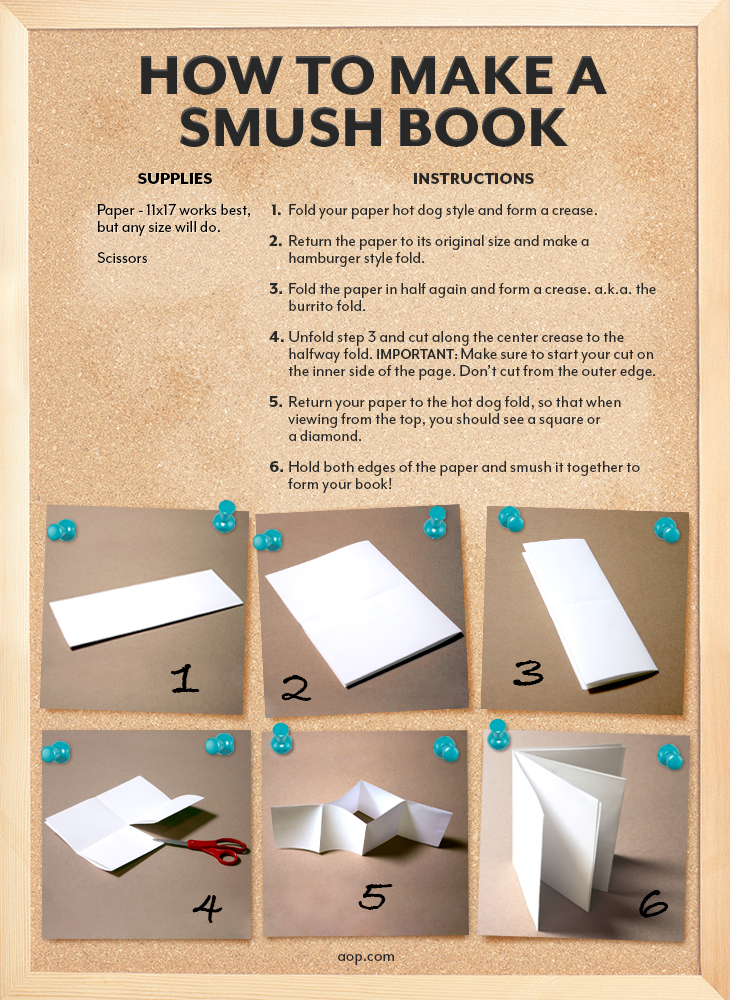 HOW TO MAKE A SMUSH BOOK

SUPPLIES

Paper - 11x17 works best, but any size will do.

Scissors

INSTRUCTIONS

1. Fold your paper hot dog style and form a crease.

2. Return the paper to its original size and make a hamburger style fold.

3. Fold the paper in half again and form a crease. a.k.a. the burrito fold.

4. Unfold step 3 and cut along the center crease to the halfway fold. IMPORTANT: Make sure to start your cut on the inner side of the page. Don't cut from the outer edge.

5. Return your paper to the hot dog fold, so that when viewing from the top, you should see a square or a diamond.

6. Hold both edges of the paper and smush it together to form your book!

1

2

3

4

5

6

aop.com